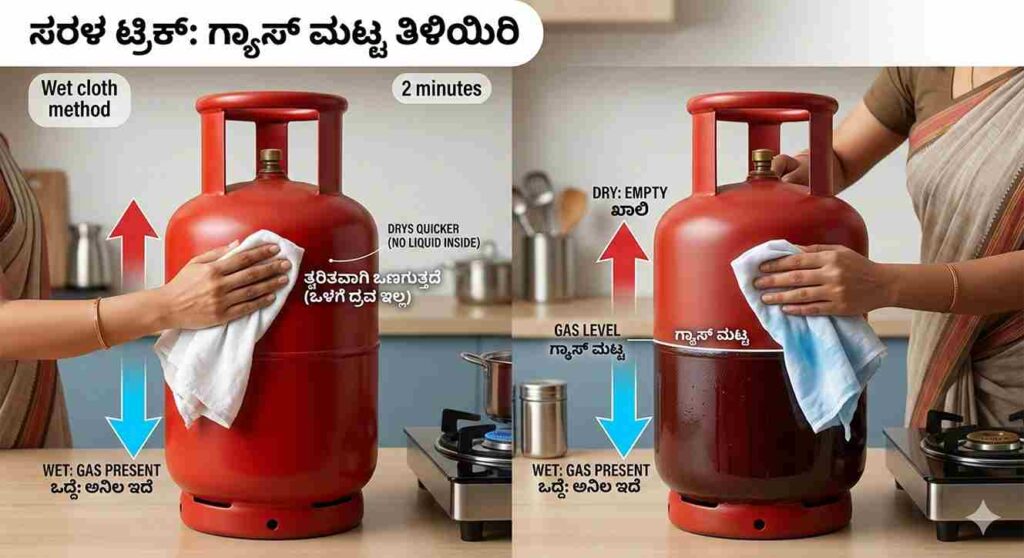 ಸರಳ ಟ್ರಿಕ್: ಗ್ಯಾಸ್ ಮಟ್ಟ ತಿಳಿಯಿರಿ

Wet cloth method

2 minutes

DRYS QUICKER (NO LIQUID INSIDE)

ತ್ವರಿತವಾಗಿ ಒಣಗುತ್ತದೆ (ಒಳಗೆ ದ್ರವ ಇಲ್ಲ)

WET: GAS PRESENT
ಒದ್ದೆ: ಅನಿಲ ಇದೆ

DRY: EMPTY
ಖಾಲಿ

GAS LEVEL
ಗ್ಯಾಸ್ ಮಟ್ಟ

ಗ್ಯಾಸ್ ಮಟ್ಟ

WET: GAS PRESENT
ಒದ್ದೆ: ಅನಿಲ ಇದೆ